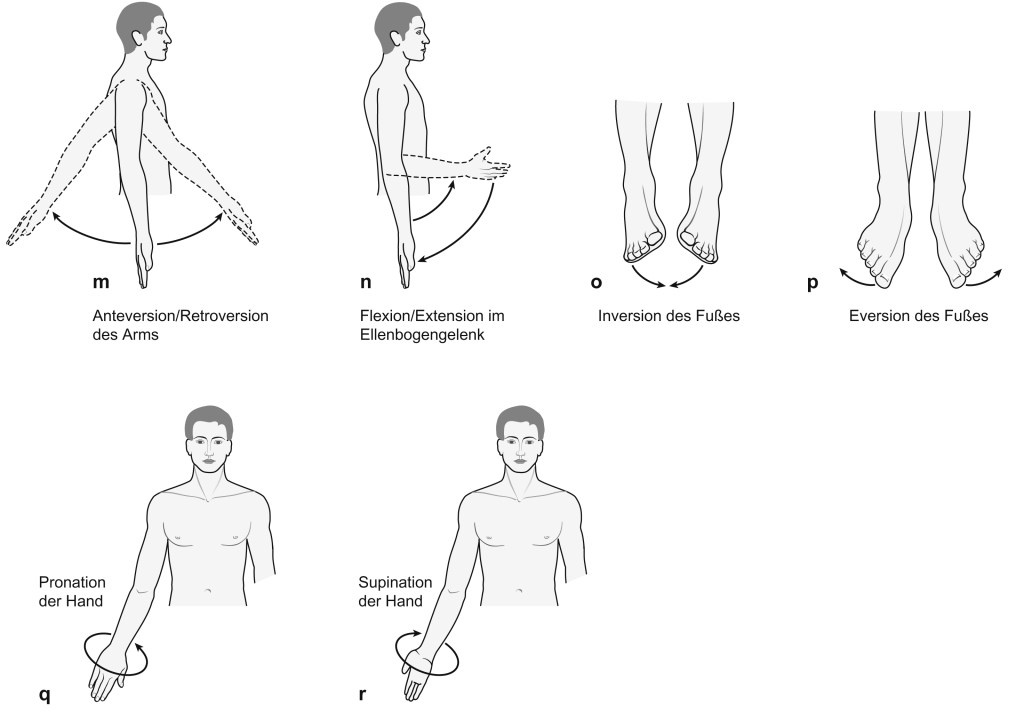 m

Anteversion/Retroversion des Arms

n

Flexion/Extension im Ellenbogengelenk

o

Inversion des Fußes

p

Eversion des Fußes

Pronation der Hand

q

Supination der Hand

r