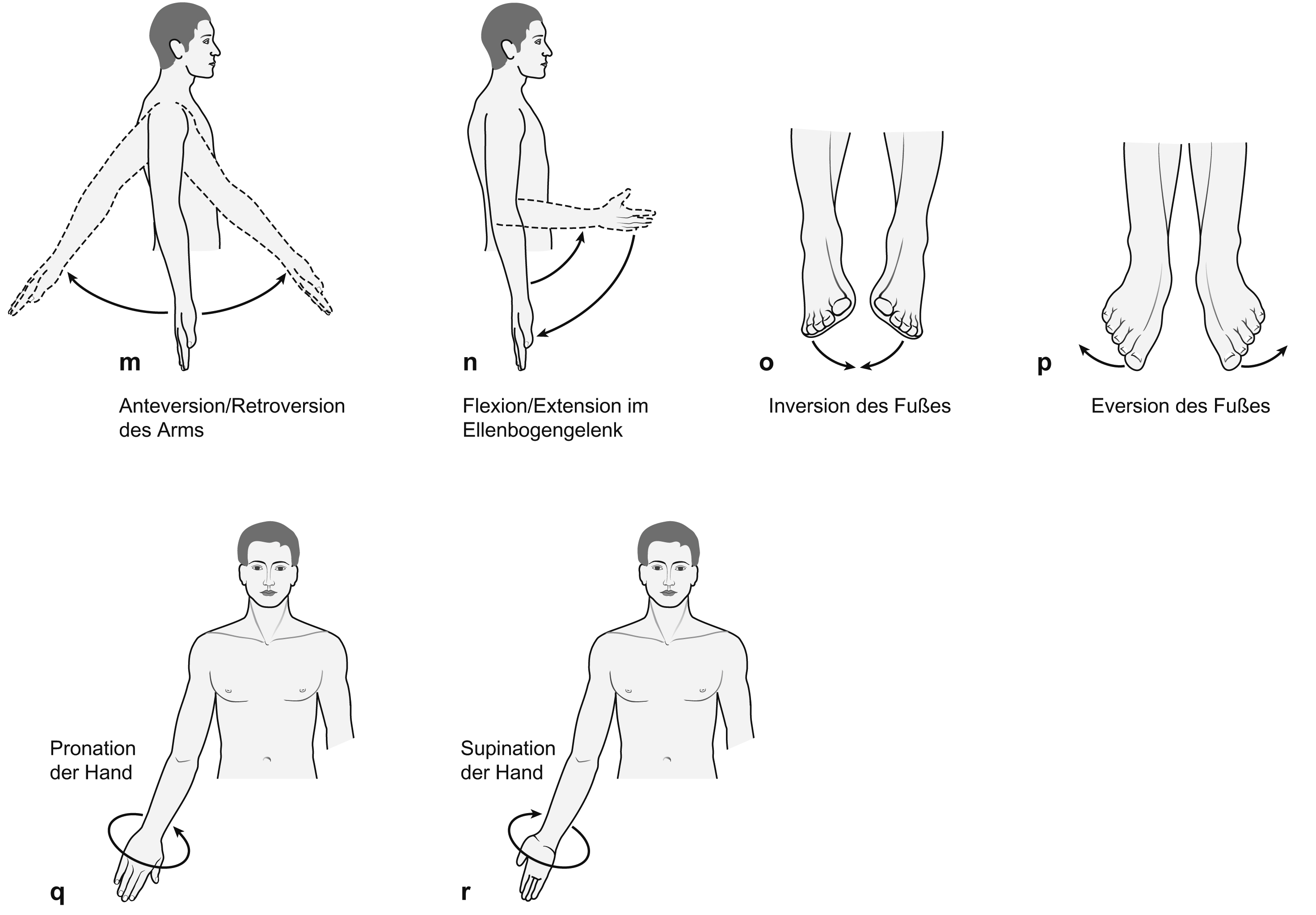 m

Anteversion/Retroversion des Arms

n

Flexion/Extension im Ellenbogengelenk

o

Inversion des Fußes

p

Eversion des Fußes

Pronation der Hand

q

Supination der Hand

r